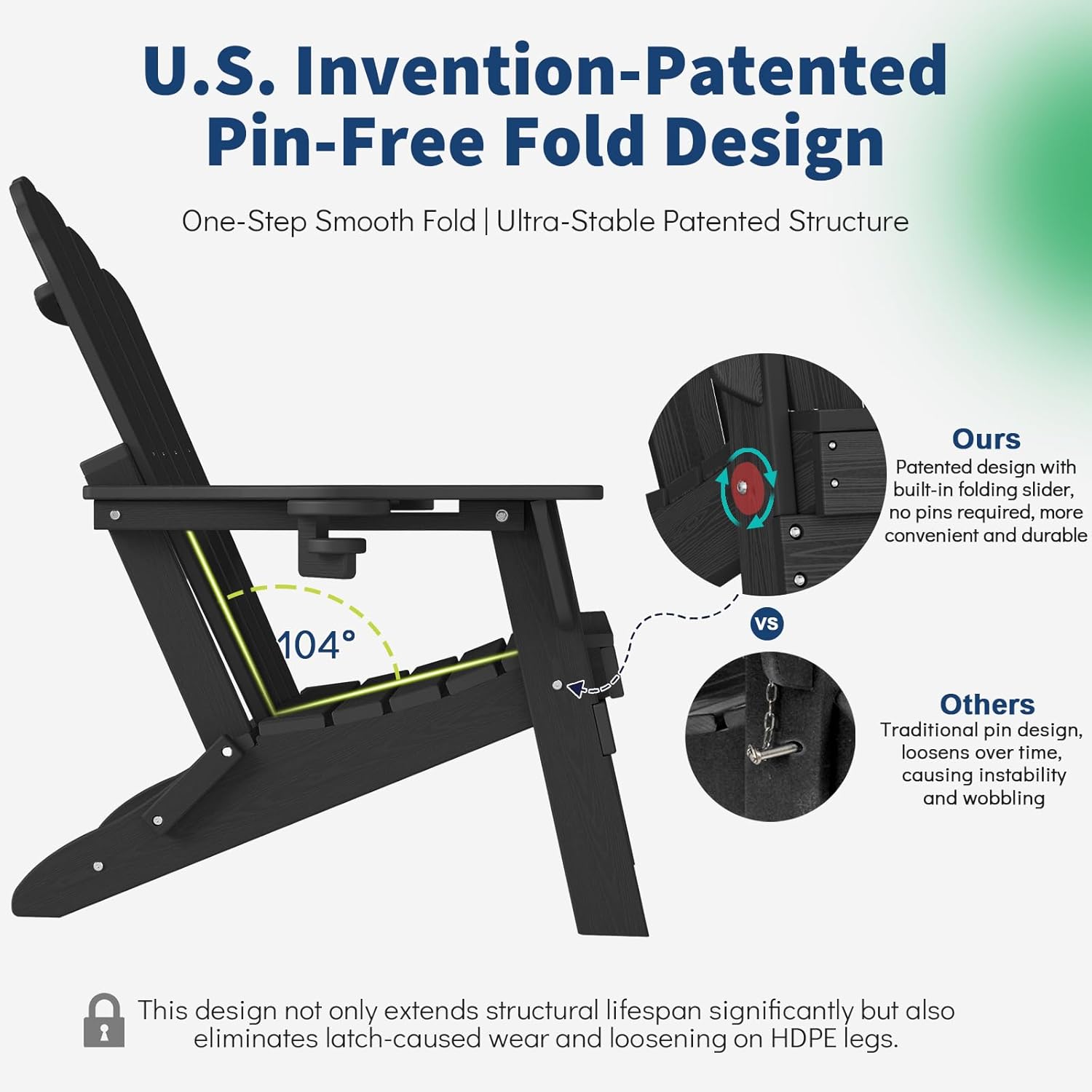 U.S. Invention-Patented Pin-Free Fold Design

One-Step Smooth Fold | Ultra-Stable Patented Structure

104°

Ours
Patented design with built-in folding slider, no pins required, more convenient and durable

VS

Others
Traditional pin design, loosens over time, causing instability and wobbling

This design not only extends structural lifespan significantly but also eliminates latch-caused wear and loosening on HDPE legs.