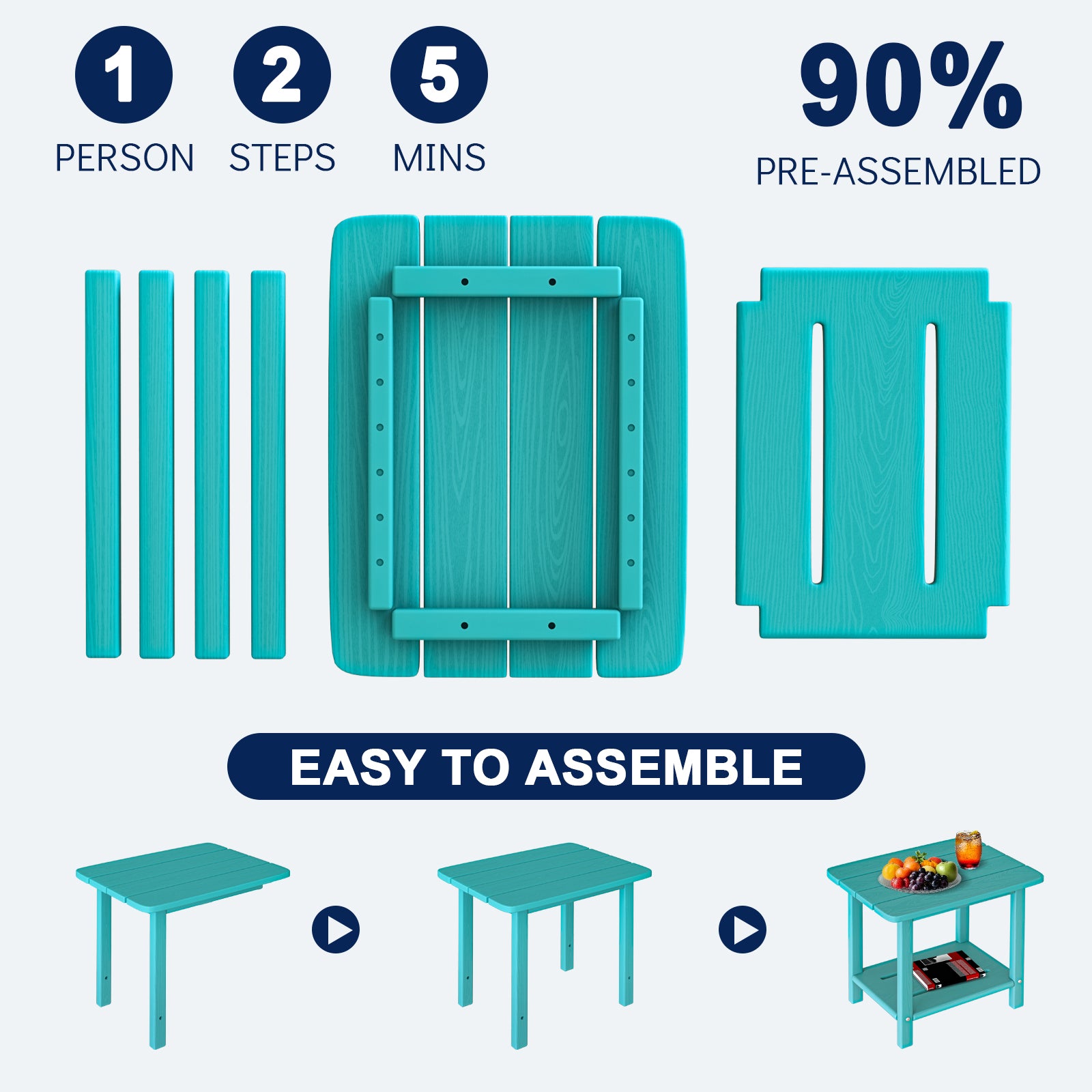 1
PERSON

2
STEPS

5
MINS

90%
PRE-ASSEMBLED

EASY TO ASSEMBLE