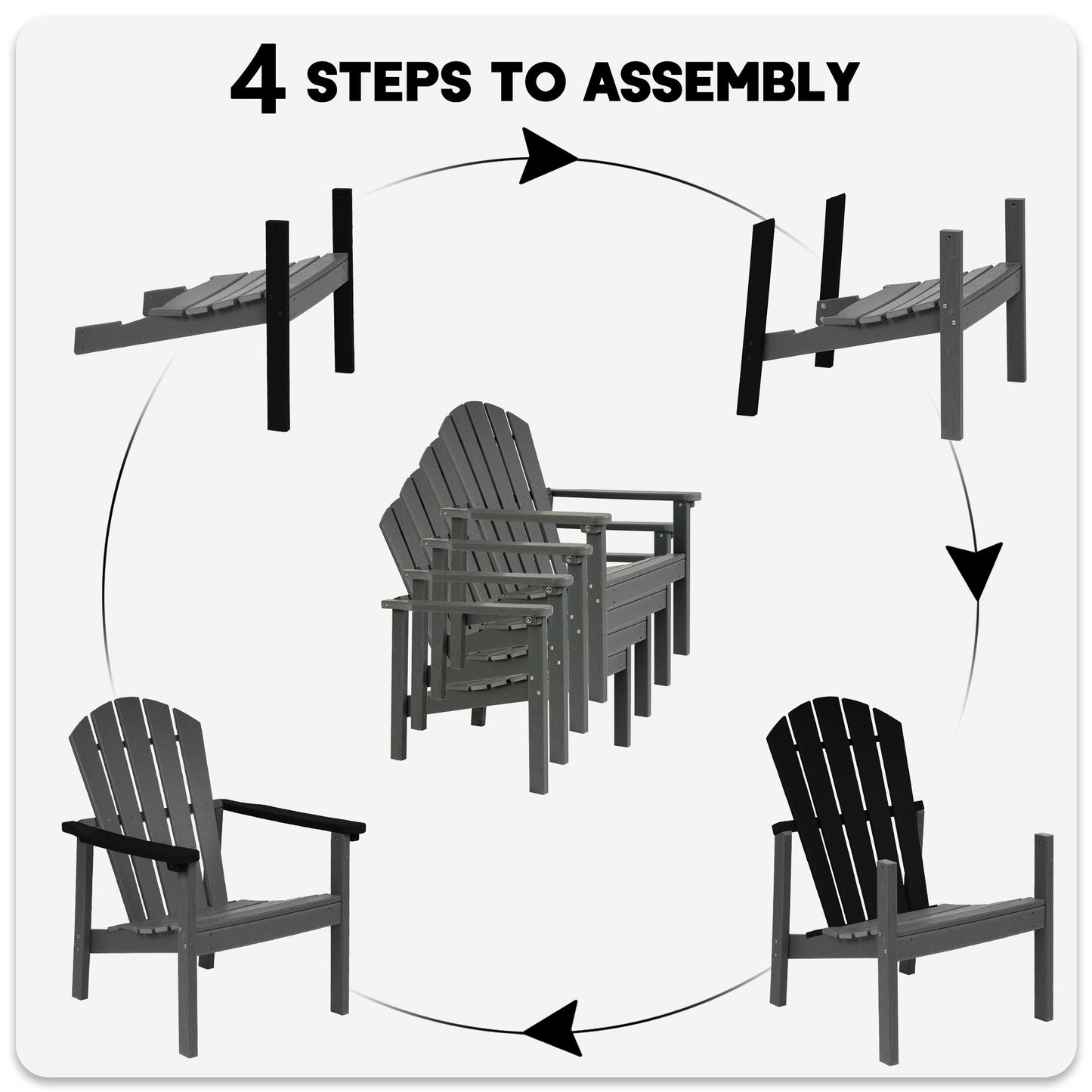 4 STEPS TO ASSEMBLY